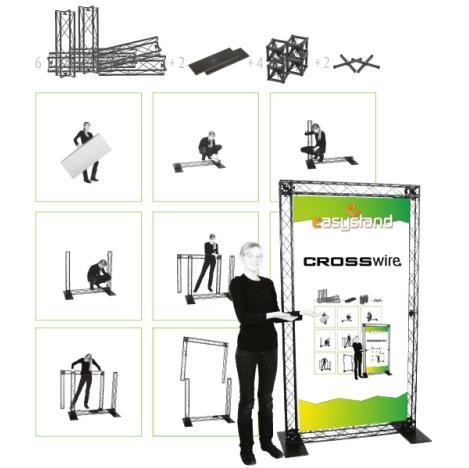 6 + 2 + 4 + 2

easystand

CROSSwire.