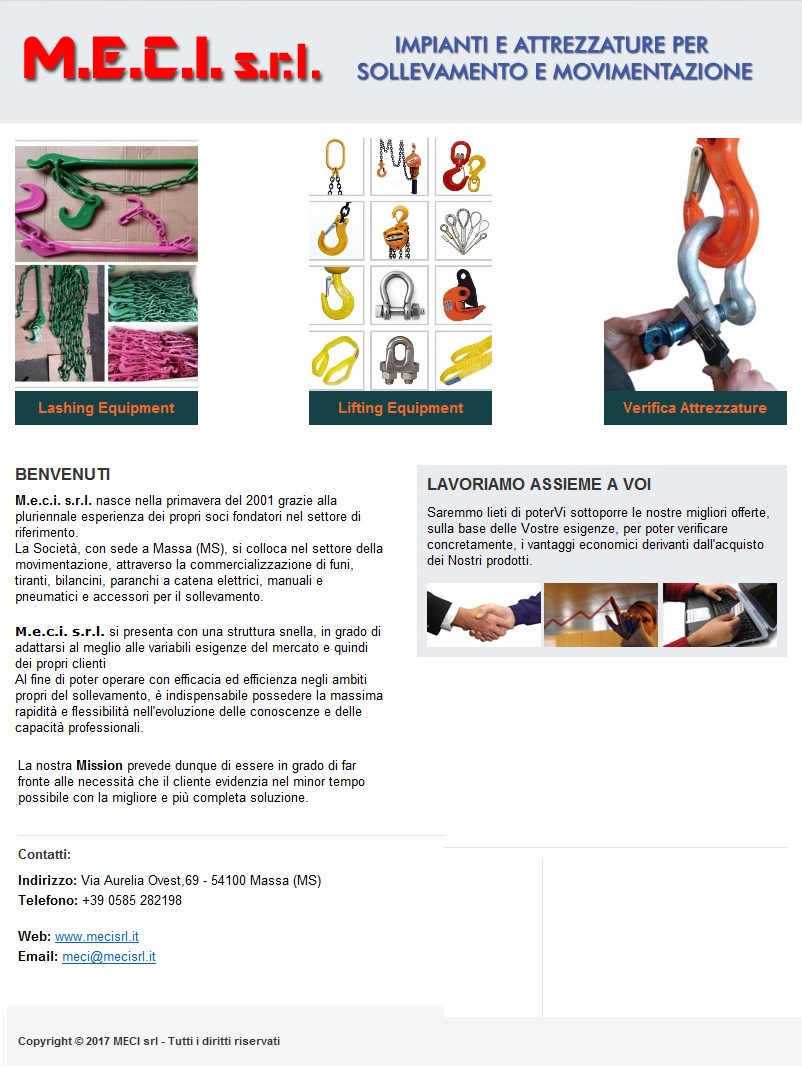 M.E.C.I. s.r.l.

IMPIANTI E ATTREZZATURE PER SOLLEVAMENTO E MOVIMENTAZIONE

Lashing Equipment

Lifting Equipment

Verifica Attrezzature

BENVENUTI

M.e.c.i. s.r.l. nasce nella primavera del 2001 grazie alla pluriennale esperienza dei propri soci fondatori nel settore di riferimento.
La Società, con sede a Massa (MS), si colloca nel settore della movimentazione, attraverso la commercializzazione di funi, tiranti, bilancini, paranchi a catena elettrici, manuali e pneumatici e accessori per il sollevamento.

M.e.c.i. s.r.l. si presenta con una struttura snella, in grado di adattarsi al meglio alle variabili esigenze del mercato e quindi dei propri clienti
Al fine di poter operare con efficacia ed efficienza negli ambiti propri del sollevamento, è indispensabile possedere la massima rapidità e flessibilità nell'evoluzione delle conoscenze e delle capacità professionali.

La nostra Mission prevede dunque di essere in grado di far fronte alle necessità che il cliente evidenzia nel minor tempo possibile con la migliore e più completa soluzione.

LAVORIAMO ASSIEME A VOI

Saremmo lieti di poterVi sottoporre le nostre migliori offerte, sulla base delle Vostre esigenze, per poter verificare concretamente, i vantaggi economici derivanti dall'acquisto dei Nostri prodotti.

Contatti:

Indirizzo: Via Aurelia Ovest,69 - 54100 Massa (MS)
Telefono: +39 0585 282198

Web: www.mecisrl.it
Email: meci@mecisrl.it

Copyright © 2017 MECI srl - Tutti i diritti riservati